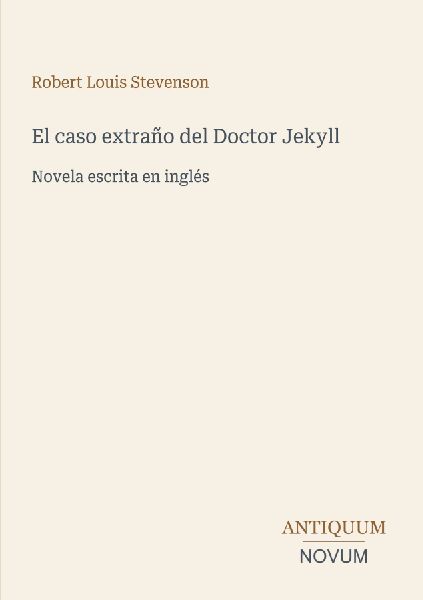 Robert Louis Stevenson

El caso extraño del Doctor Jekyll

Novela escrita en inglés

ANTIQUUM
NOVUM